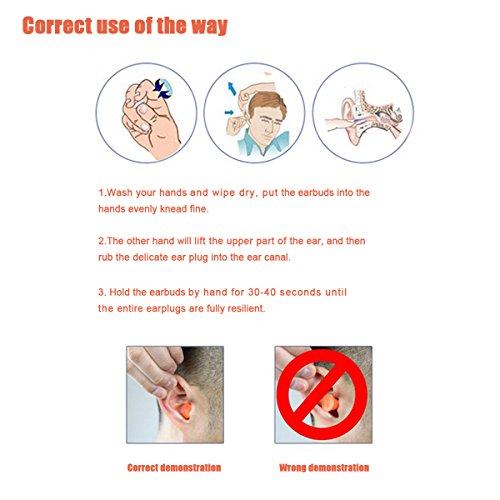 Correct use of the way

1.Wash your hands and wipe dry, put the earbuds into the hands evenly knead fine.

2.The other hand will lift the upper part of the ear, and then rub the delicate ear plug into the ear canal.

3. Hold the earbuds by hand for 30-40 seconds until the entire earplugs are fully resilient.

Correct demonstration

Wrong demonstration