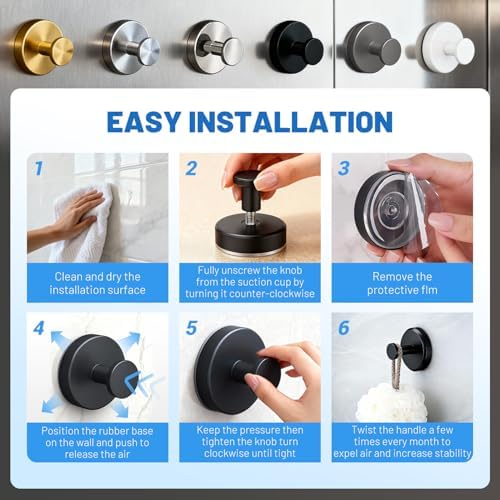 EASY INSTALLATION

1
Clean and dry the installation surface

2
Fully unscrew the knob from the suction cup by turning it counter-clockwise

3
Remove the protective film

4
Position the rubber base on the wall and push to release the air

5
Keep the pressure then tighten the knob turn clockwise until tight

6
Twist the handle a few times every month to expel air and increase stability