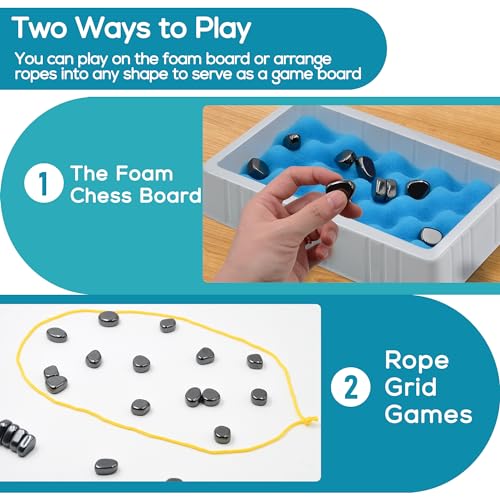 Two Ways to Play

You can play on the foam board or arrange ropes into any shape to serve as a game board

1 The Foam Chess Board

2 Rope Grid Games