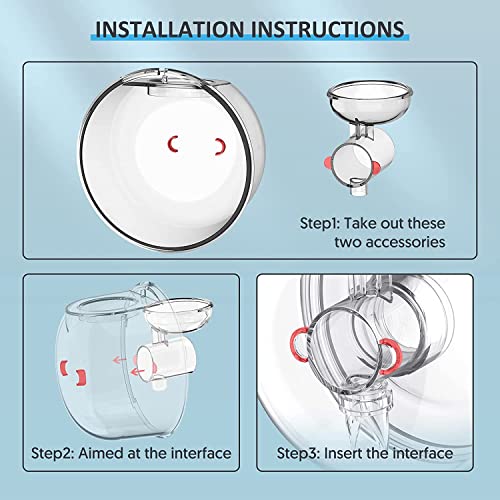 INSTALLATION INSTRUCTIONS

Step1: Take out these two accessories

Step2: Aimed at the interface

Step3: Insert the interface