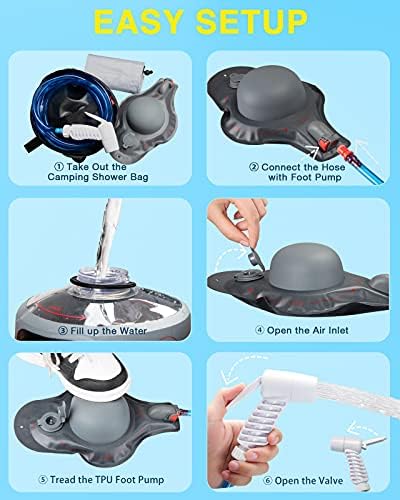 EASY SETUP

① Take Out the Camping Shower Bag

② Connect the Hose with Foot Pump

③ Fill up the Water

④ Open the Air Inlet

⑤ Tread the TPU Foot Pump

⑥ Open the Valve