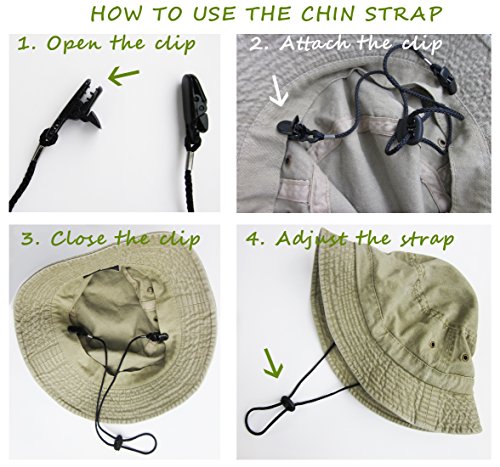 HOW TO USE THE CHIN STRAP

1. Open the clip

2. Attach the clip

3. Close the clip

4. Adjust the strap