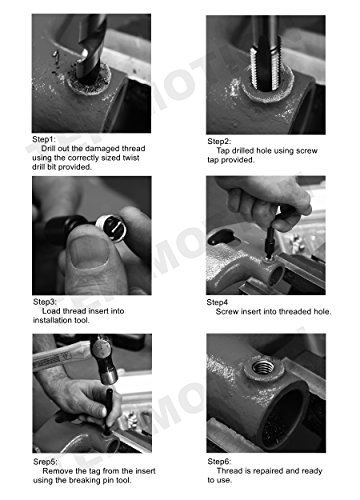 Step1:
Drill out the damaged thread using the correctly sized twist drill bit provided.

Step2:
Tap drilled hole using screw tap provided.

Step3:
Load thread insert into installation tool.

Step4
Screw insert into threaded hole.

Srep5:
Remove the tag from the insert using the breaking pin tool.

Step6:
Thread is repaired and ready to use.