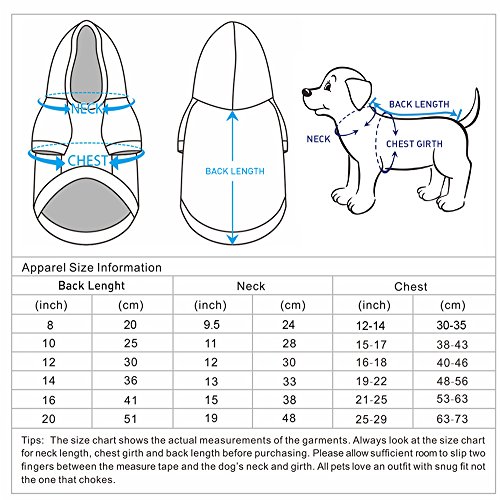 NECK
CHEST
BACK LENGTH
BACK LENGTH
NECK
CHEST GIRTH

Apparel Size Information

| Back Lenght | | Neck | | Chest | |
|---|---|---|---|---|---|
| (inch) | (cm) | (inch) | (cm) | (inch) | (cm) |
| 8 | 20 | 9.5 | 24 | 12-14 | 30-35 |
| 10 | 25 | 11 | 28 | 15-17 | 38-43 |
| 12 | 30 | 12 | 30 | 16-18 | 40-46 |
| 14 | 36 | 13 | 33 | 19-22 | 48-56 |
| 16 | 41 | 15 | 38 | 21-25 | 53-63 |
| 20 | 51 | 19 | 48 | 25-29 | 63-73 |

Tips: The size chart shows the actual measurements of the garments. Always look at the size chart for neck length, chest girth and back length before purchasing. Please allow sufficient room to slip two fingers between the measure tape and the dog's neck and girth. All pets love an outfit with snug fit not the one that chokes.