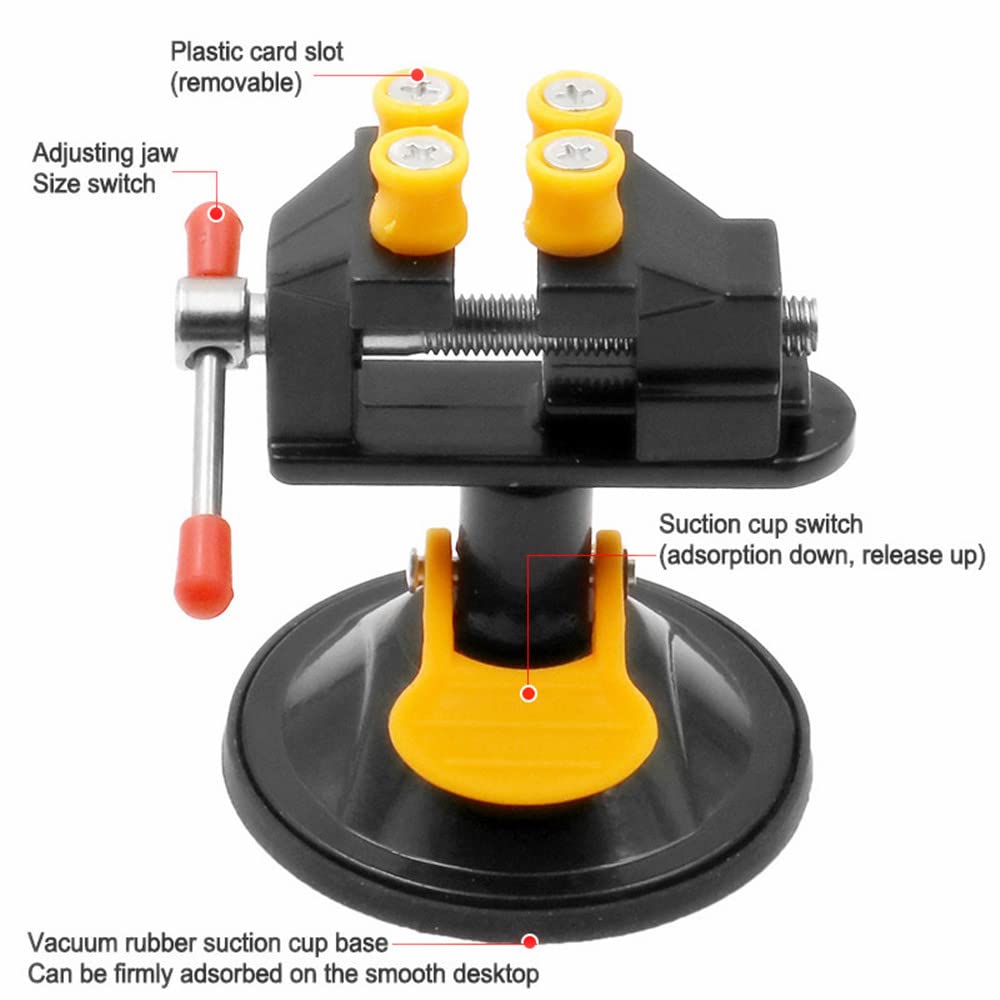 Plastic card slot
(removable)

Adjusting jaw
Size switch

Suction cup switch
(adsorption down, release up)

Vacuum rubber suction cup base
Can be firmly adsorbed on the smooth desktop