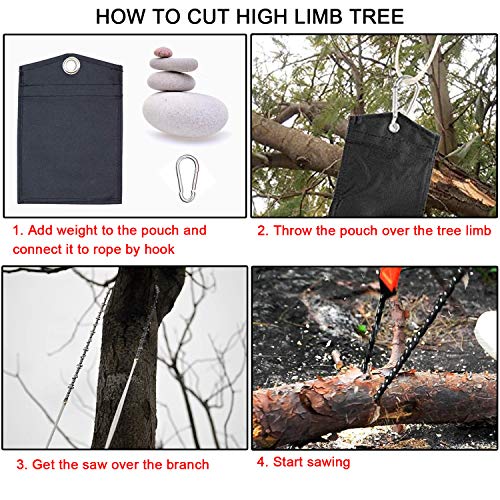 HOW TO CUT HIGH LIMB TREE

1. Add weight to the pouch and connect it to rope by hook

2. Throw the pouch over the tree limb

3. Get the saw over the branch

4. Start sawing