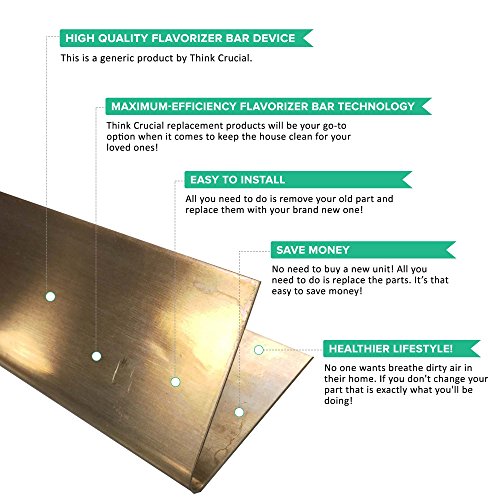 HIGH QUALITY FLAVORIZER BAR DEVICE

This is a generic product by Think Crucial.

MAXIMUM-EFFICIENCY FLAVORIZER BAR TECHNOLOGY

Think Crucial replacement products will be your go-to option when it comes to keep the house clean for your loved ones!

EASY TO INSTALL

All you need to do is remove your old part and replace them with your brand new one!

SAVE MONEY

No need to buy a new unit! All you need to do is replace the parts. It's that easy to save money!

HEALTHIER LIFESTYLE!

No one wants breathe dirty air in their home. If you don't change your part that is exactly what you'll be doing!