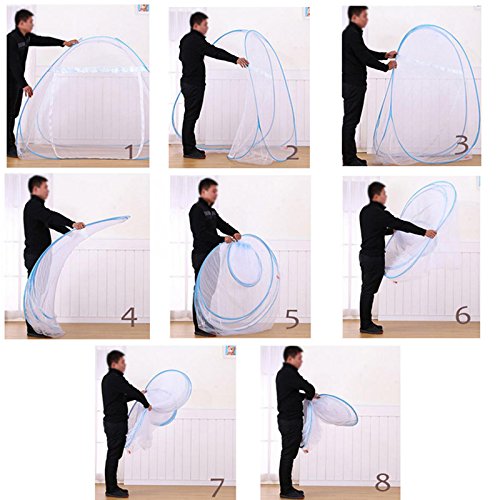 1

2

3

4

5

6

7

8