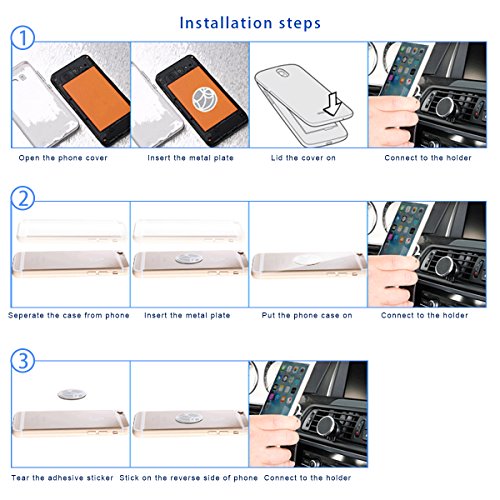 Installation steps

1

Open the phone cover

Insert the metal plate

Lid the cover on

Connect to the holder

2

Seperate the case from phone

Insert the metal plate

Put the phone case on

Connect to the holder

3

Tear the adhesive sticker

Stick on the reverse side of phone

Connect to the holder