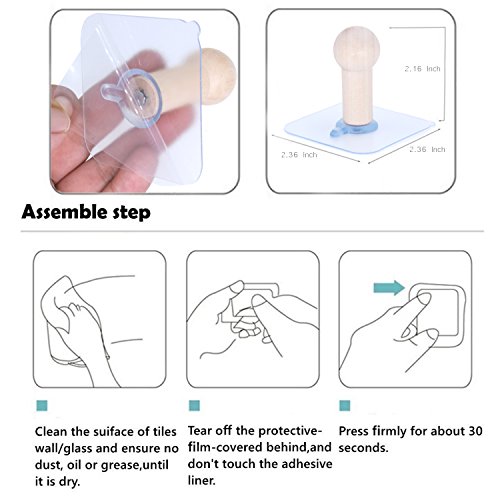 2.16 Inch

2.36 Inch

2.36 Inch

Assemble step

Clean the suiface of tiles wall/glass and ensure no dust, oil or grease,until it is dry.

Tear off the protective-film-covered behind,and don't touch the adhesive liner.

Press firmly for about 30 seconds.