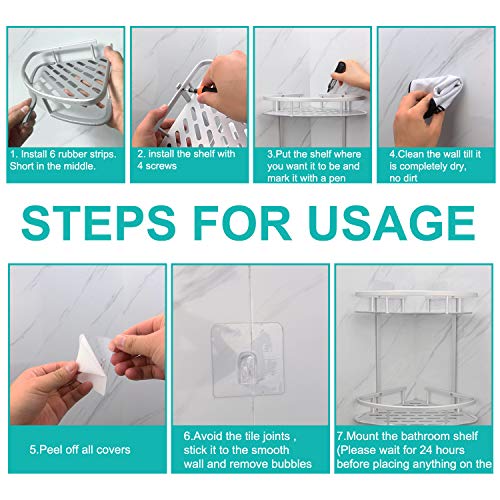 1. Install 6 rubber strips. Short in the middle.

2. install the shelf with 4 screws

3.Put the shelf where you want it to be and mark it with a pen

4.Clean the wall till it is completely dry, no dirt

STEPS FOR USAGE

5.Peel off all covers

6.Avoid the tile joints , stick it to the smooth wall and remove bubbles

7.Mount the bathroom shelf (Please wait for 24 hours before placing anything on the