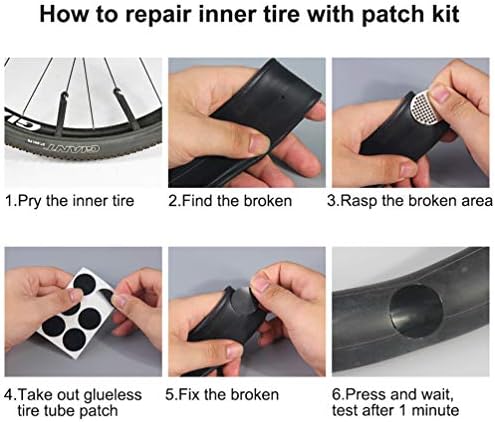 How to repair inner tire with patch kit

GIANT

1.Pry the inner tire

2.Find the broken

3.Rasp the broken area

4.Take out glueless tire tube patch

5.Fix the broken

6.Press and wait, test after 1 minute