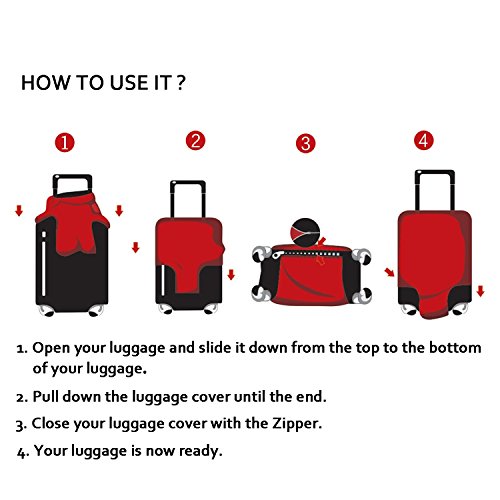 HOW TO USE IT ?

1

2

3

4

1. Open your luggage and slide it down from the top to the bottom of your luggage.

2. Pull down the luggage cover until the end.

3. Close your luggage cover with the Zipper.

4. Your luggage is now ready.