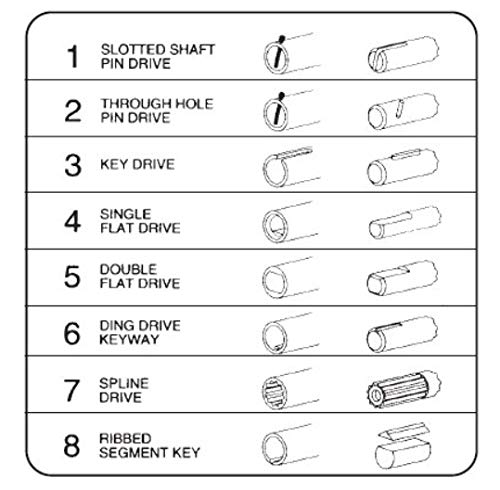 1 SLOTTED SHAFT PIN DRIVE

2 THROUGH HOLE PIN DRIVE

3 KEY DRIVE

4 SINGLE FLAT DRIVE

5 DOUBLE FLAT DRIVE

6 DING DRIVE KEYWAY

7 SPLINE DRIVE

8 RIBBED SEGMENT KEY