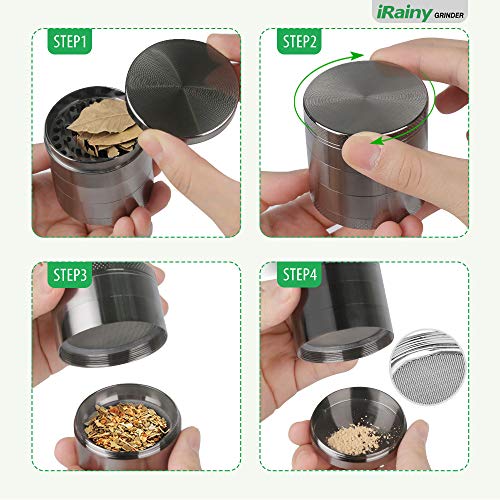 iRainy GRINDER

STEP1

STEP2

STEP3

STEP4