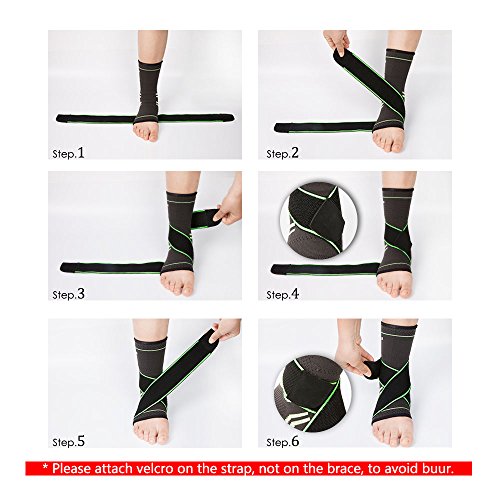 Step.1

Step.2

Step.3

Step.4

Step.5

Step.6

* Please attach velcro on the strap, not on the brace, to avoid buur.