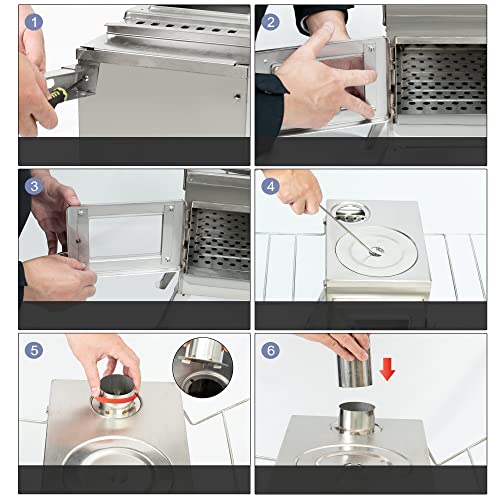 1

2

3

4

5

6