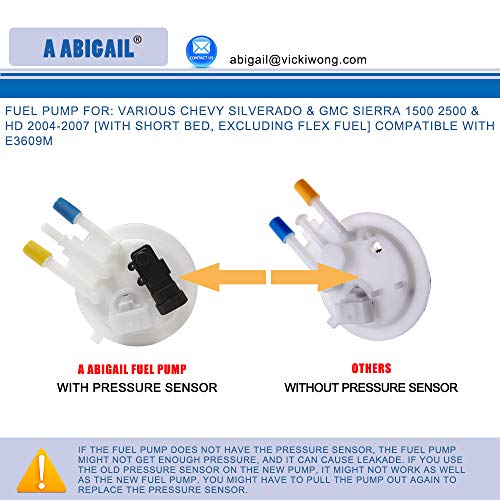 A ABIGAIL®

CONTACT US

abigail@vickiwong.com

FUEL PUMP FOR: VARIOUS CHEVY SILVERADO & GMC SIERRA 1500 2500 & HD 2004-2007 [WITH SHORT BED, EXCLUDING FLEX FUEL] COMPATIBLE WITH E3609M

A ABIGAIL FUEL PUMP
WITH PRESSURE SENSOR

OTHERS
WITHOUT PRESSURE SENSOR

IF THE FUEL PUMP DOES NOT HAVE THE PRESSURE SENSOR, THE FUEL PUMP MIGHT NOT GET ENOUGH PRESSURE, AND IT CAN CAUSE LEAKADE. IF YOU USE THE OLD PRESSURE SENSOR ON THE NEW PUMP, IT MIGHT NOT WORK AS WELL AS THE NEW FUEL PUMP. YOU MIGHT HAVE TO PULL THE PUMP OUT AGAIN TO REPLACE THE PRESSURE SENSOR.