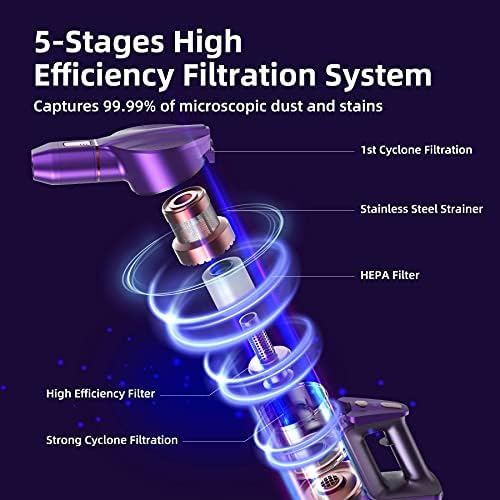 5-Stages High Efficiency Filtration System

Captures 99.99% of microscopic dust and stains

1st Cyclone Filtration

Stainless Steel Strainer

HEPA Filter

High Efficiency Filter

Strong Cyclone Filtration