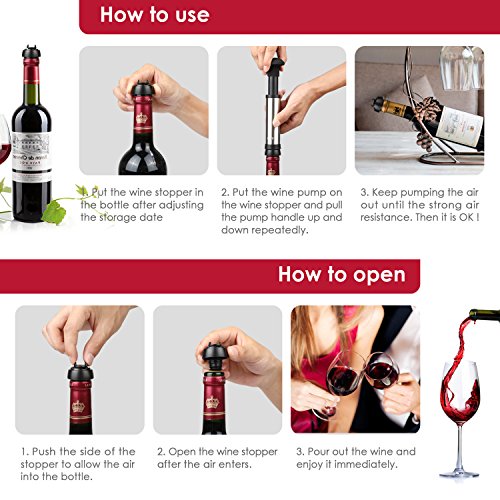 How to use

1. Put the wine stopper in the bottle after adjusting the storage date

2. Put the wine pump on the wine stopper and pull the pump handle up and down repeatedly.

3. Keep pumping the air out until the strong air resistance. Then it is OK !

How to open

1. Push the side of the stopper to allow the air into the bottle.

2. Open the wine stopper after the air enters.

3. Pour out the wine and enjoy it immediately.