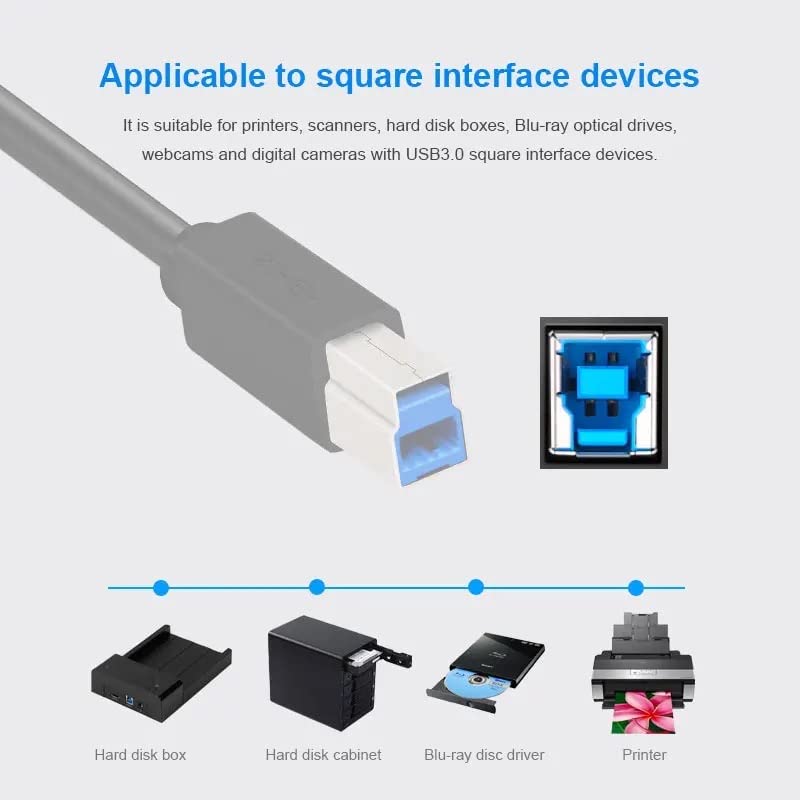 Applicable to square interface devices

It is suitable for printers, scanners, hard disk boxes, Blu-ray optical drives, webcams and digital cameras with USB3.0 square interface devices.

Hard disk box

Hard disk cabinet

Blu-ray disc driver

Printer