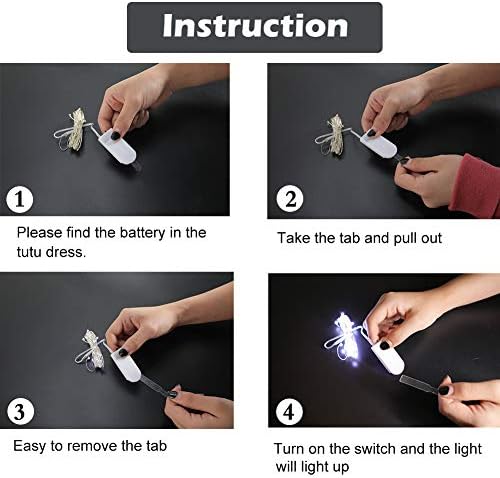 Instruction

1

Please find the battery in the tutu dress.

2

Take the tab and pull out

3

Easy to remove the tab

4

Turn on the switch and the light will light up