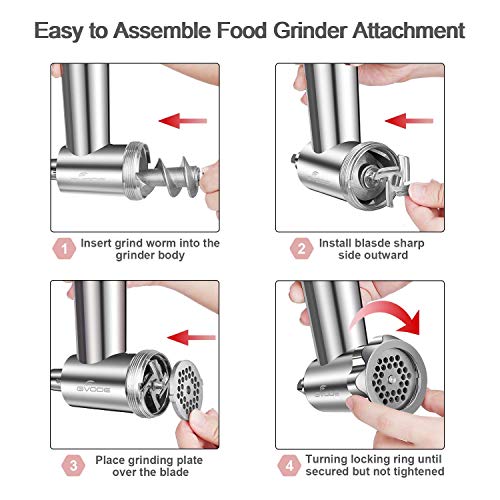 Easy to Assemble Food Grinder Attachment

1 Insert grind worm into the grinder body

2 Install blasde sharp side outward

GVODE

3 Place grinding plate over the blade

GVODE

4 Turning locking ring until secured but not tightened