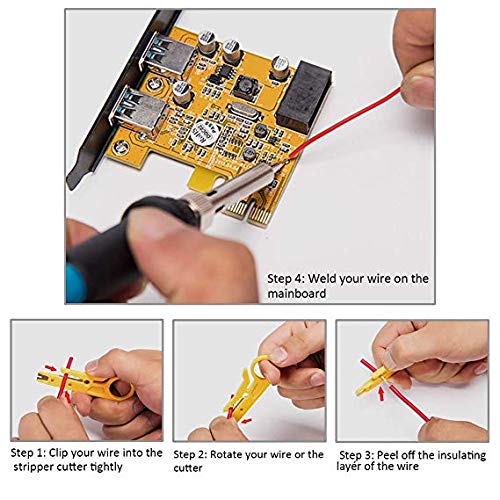 Step 4: Weld your wire on the mainboard

Step 1: Clip your wire into the stripper cutter tightly

Step 2: Rotate your wire or the cutter

Step 3: Peel off the insulating layer of the wire