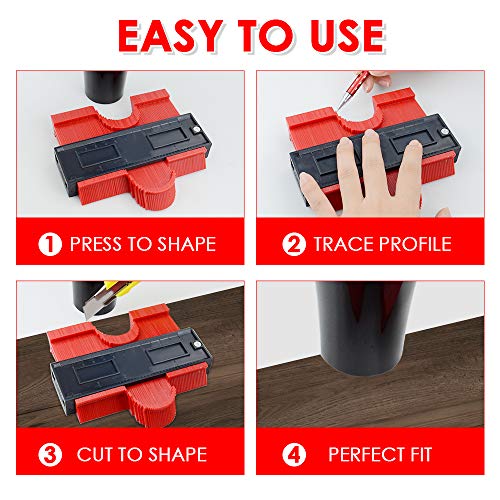 EASY TO USE

1 PRESS TO SHAPE

2 TRACE PROFILE

3 CUT TO SHAPE

4 PERFECT FIT