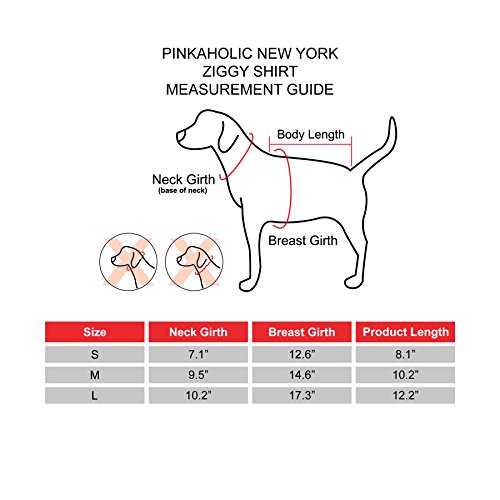 PINKAHOLIC NEW YORK
ZIGGY SHIRT
MEASUREMENT GUIDE

Body Length

Neck Girth
(base of neck)

Breast Girth

| Size | Neck Girth | Breast Girth | Product Length |
|---|---|---|---|
| S | 7.1" | 12.6" | 8.1" |
| M | 9.5" | 14.6" | 10.2" |
| L | 10.2" | 17.3" | 12.2" |