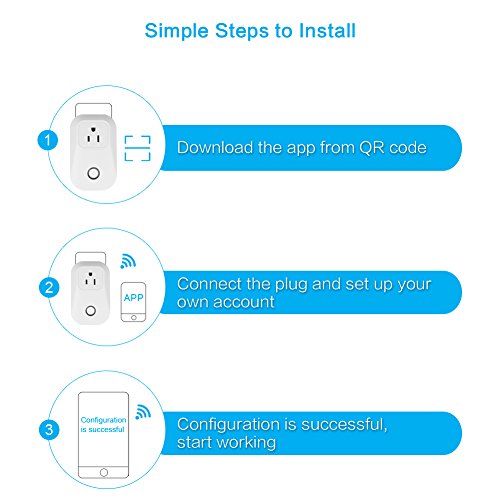 Simple Steps to Install

1

Download the app from QR code

2

APP

Connect the plug and set up your own account

3

Configuration is successful

Configuration is successful, start working