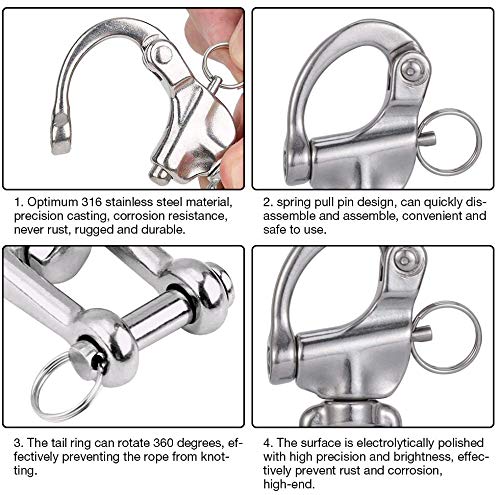 1. Optimum 316 stainless steel material, precision casting, corrosion resistance, never rust, rugged and durable.

2. spring pull pin design, can quickly disassemble and assemble, convenient and safe to use.

3. The tail ring can rotate 360 degrees, effectively preventing the rope from knotting.

4. The surface is electrolytically polished with high precision and brightness, effectively prevent rust and corrosion, high-end.