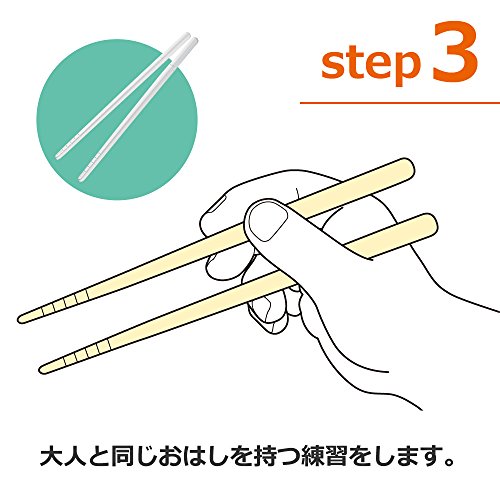 step 3

大人と同じおはしを持つ練習をします。