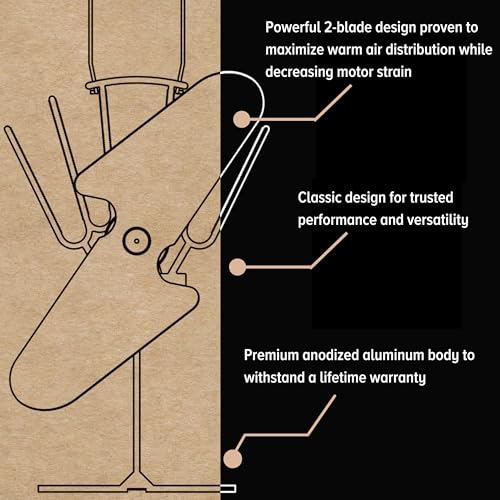 Powerful 2-blade design proven to maximize warm air distribution while decreasing motor strain

Classic design for trusted performance and versatility

Premium anodized aluminum body to withstand a lifetime warranty