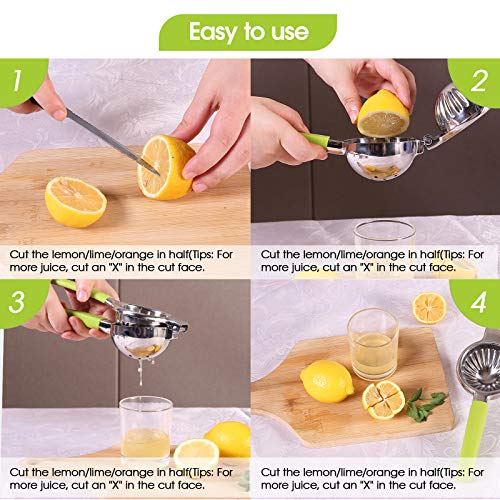 Easy to use

1

Cut the lemon/lime/orange in half(Tips: For more juice, cut an "X" in the cut face.

2

Cut the lemon/lime/orange in half(Tips: For more juice, cut an "X" in the cut face.

3

Cut the lemon/lime/orange in half(Tips: For more juice, cut an "X" in the cut face.

4

Cut the lemon/lime/orange in half(Tips: For more juice, cut an "X" in the cut face.