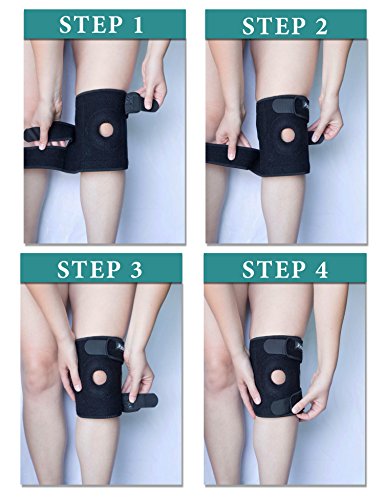 STEP 1

STEP 2

STEP 3

STEP 4