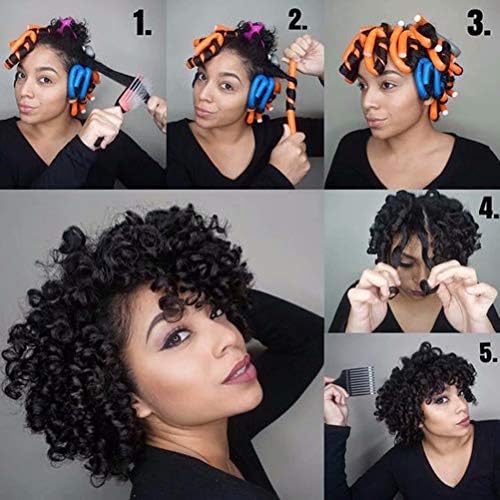 1.

2.

3.

4.

5.