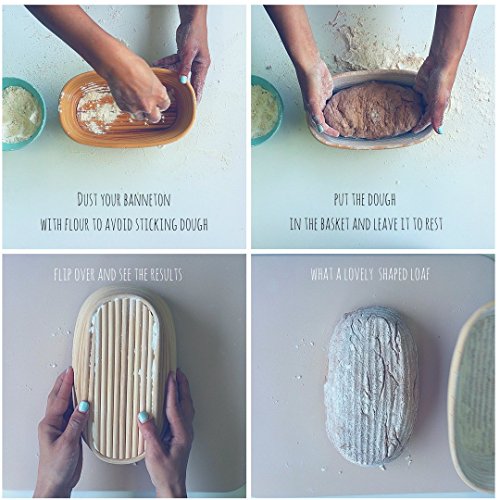 DUST YOUR BANNETON
WITH FLOUR TO AVOID STICKING DOUGH

PUT THE DOUGH
IN THE BASKET AND LEAVE IT TO REST

FLIP OVER AND SEE THE RESULTS

WHAT A LOVELY SHAPED LOAF