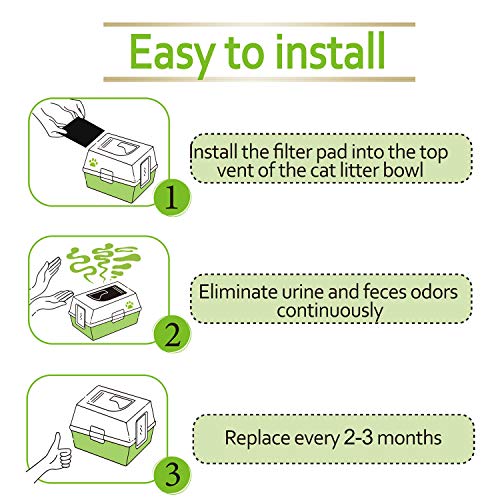 Easy to install

1

Install the filter pad into the top vent of the cat litter bowl

2

Eliminate urine and feces odors continuously

3

Replace every 2-3 months