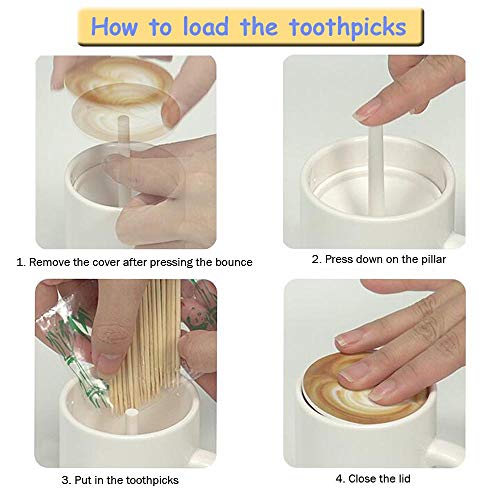 How to load the toothpicks

1. Remove the cover after pressing the bounce

2. Press down on the pillar

3. Put in the toothpicks

4. Close the lid