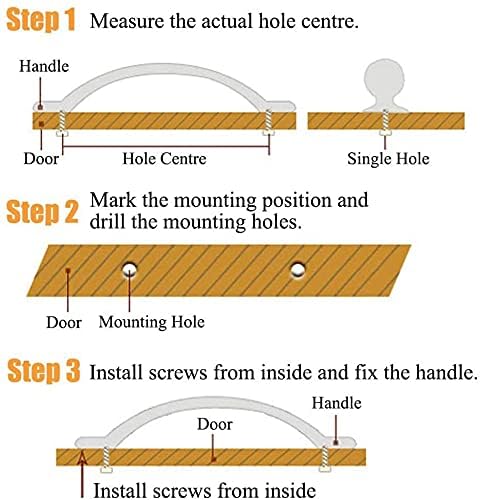 Step 1 Measure the actual hole centre.

Handle

Door

Hole Centre

Single Hole

Step 2 Mark the mounting position and drill the mounting holes.

Door

Mounting Hole

Step 3 Install screws from inside and fix the handle.

Handle

Door

Install screws from inside