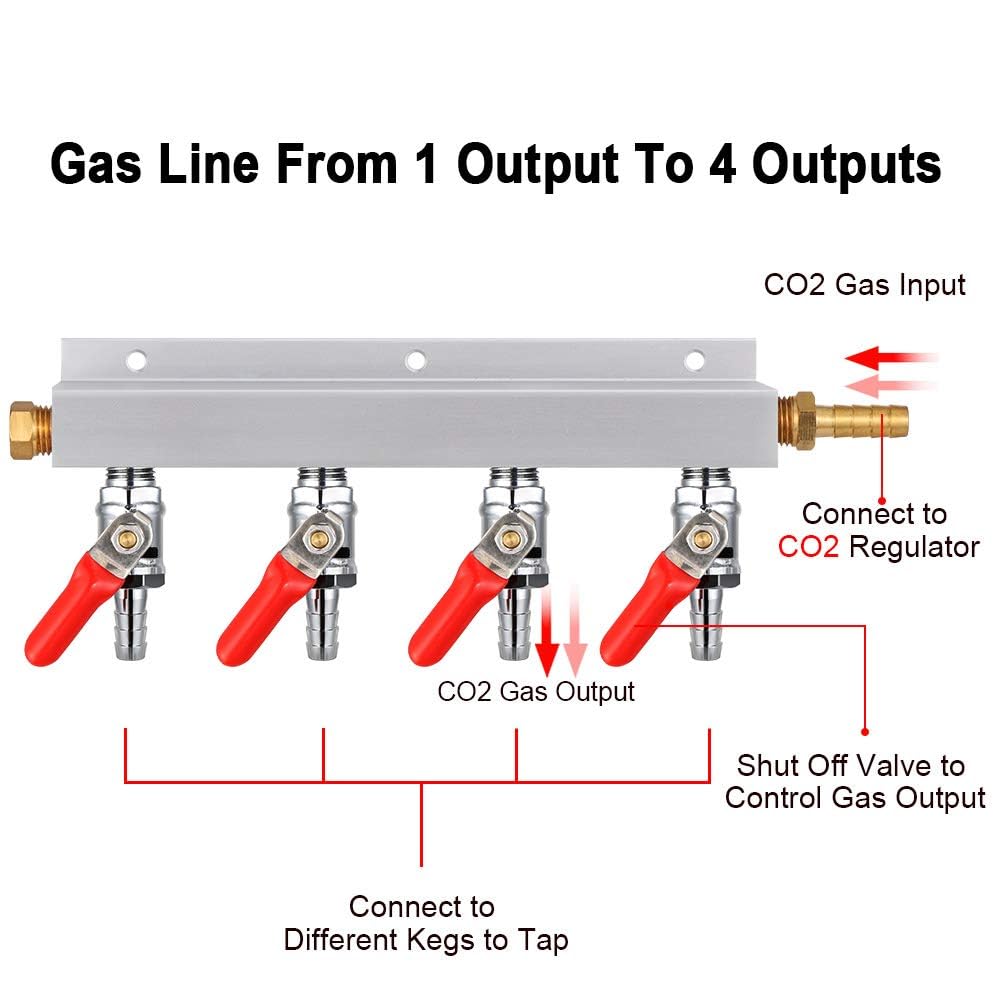 Gas Line From 1 Output To 4 Outputs

CO2 Gas Input

Connect to CO2 Regulator

CO2 Gas Output

Shut Off Valve to Control Gas Output

Connect to Different Kegs to Tap