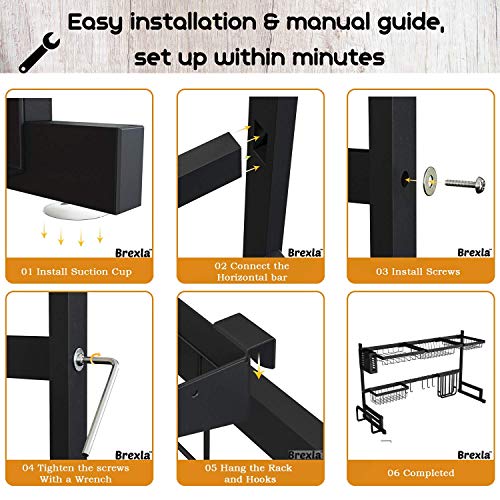 Easy installation & manual guide, set up within minutes

Brexla™

01 Install Suction Cup

Brexla™

02 Connect the Horizontal bar

Brexla™

03 Install Screws

Brexla™

04 Tighten the screws With a Wrench

Brexla™

05 Hang the Rack and Hooks

Brexla™

06 Completed