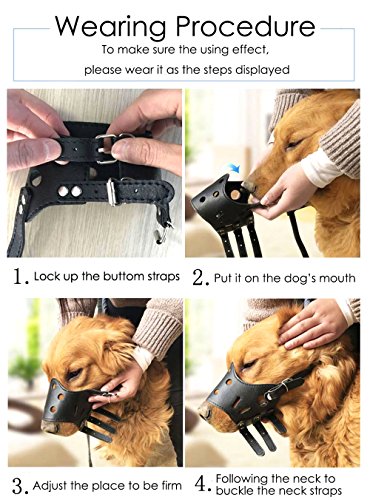 Wearing Procedure

To make sure the using effect,
please wear it as the steps displayed

1. Lock up the buttom straps

2. Put it on the dog's mouth

3. Adjust the place to be firm

4. Following the neck to buckle the neck straps