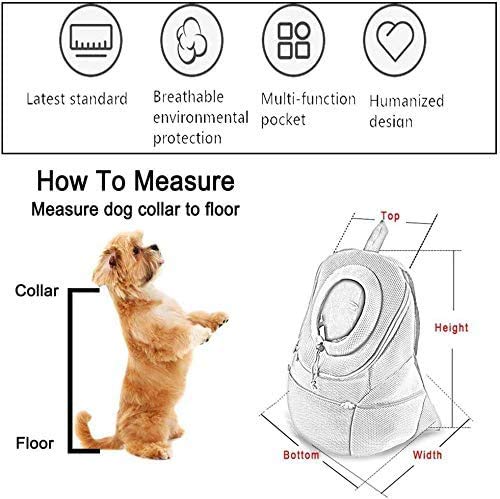 Latest standard

Breathable environmental protection

Multi-function pocket

Humanized design

How To Measure

Measure dog collar to floor

Collar

Floor

Top

Height

Bottom

Width