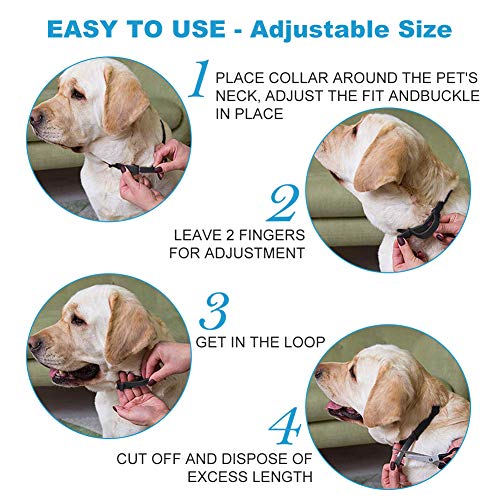 EASY TO USE - Adjustable Size

1 PLACE COLLAR AROUND THE PET'S NECK, ADJUST THE FIT ANDBUCKLE IN PLACE

2 LEAVE 2 FINGERS FOR ADJUSTMENT

3 GET IN THE LOOP

4 CUT OFF AND DISPOSE OF EXCESS LENGTH