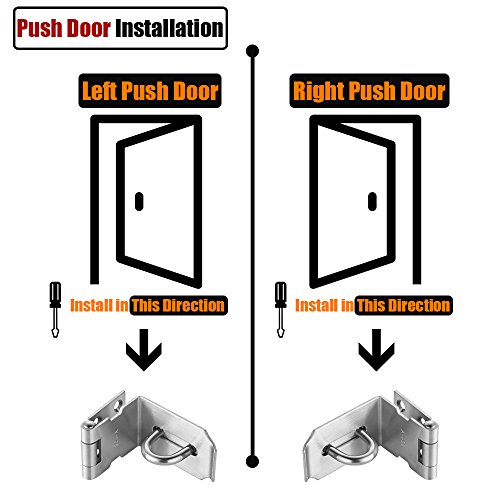 Push Door Installation

Left Push Door

Install in This Direction

Right Push Door

Install in This Direction