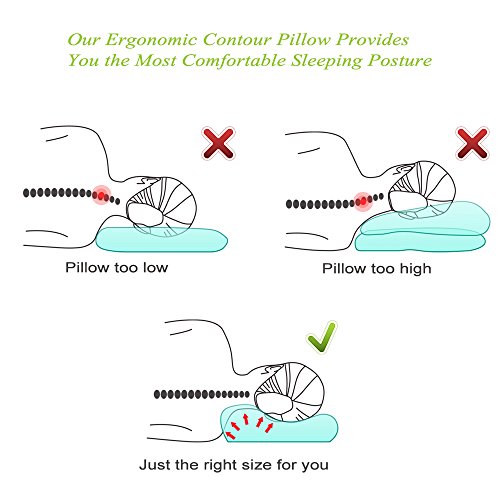 Our Ergonomic Contour Pillow Provides You the Most Comfortable Sleeping Posture

Pillow too low

Pillow too high

Just the right size for you