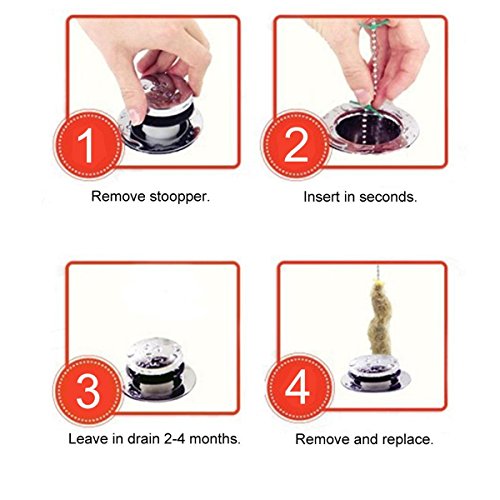 1

Remove stoopper.

2

Insert in seconds.

3

Leave in drain 2-4 months.

4

Remove and replace.