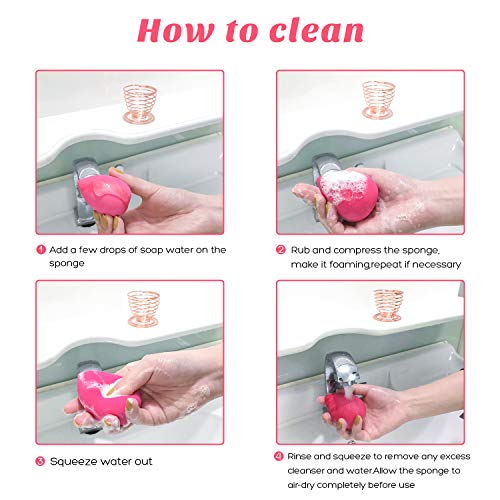 How to clean

1 Add a few drops of soap water on the sponge

2 Rub and compress the sponge, make it foaming,repeat if necessary

3 Squeeze water out

4 Rinse and squeeze to remove any excess cleanser and water.Allow the sponge to air-dry completely before use